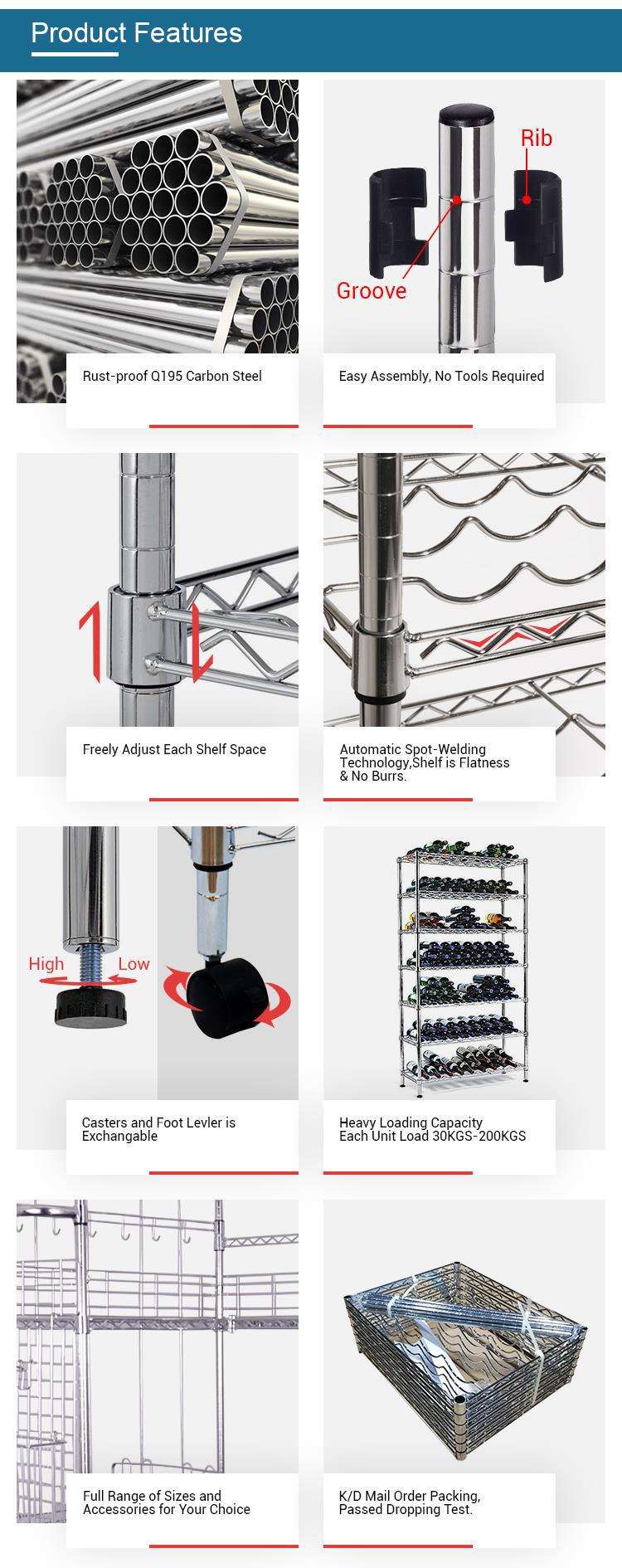 Product Features

Rust-proof Q195 Carbon Steel

Rib

Groove

Easy Assembly, No Tools Required

Freely Adjust Each Shelf Space

Automatic Spot-Welding Technology,Shelf is Flatness & No Burrs.

High

Low

Casters and Foot Levler is Exchangable

Heavy Loading Capacity Each Unit Load 30KGS-200KGS

Full Range of Sizes and Accessories for Your Choice

K/D Mail Order Packing, Passed Dropping Test.